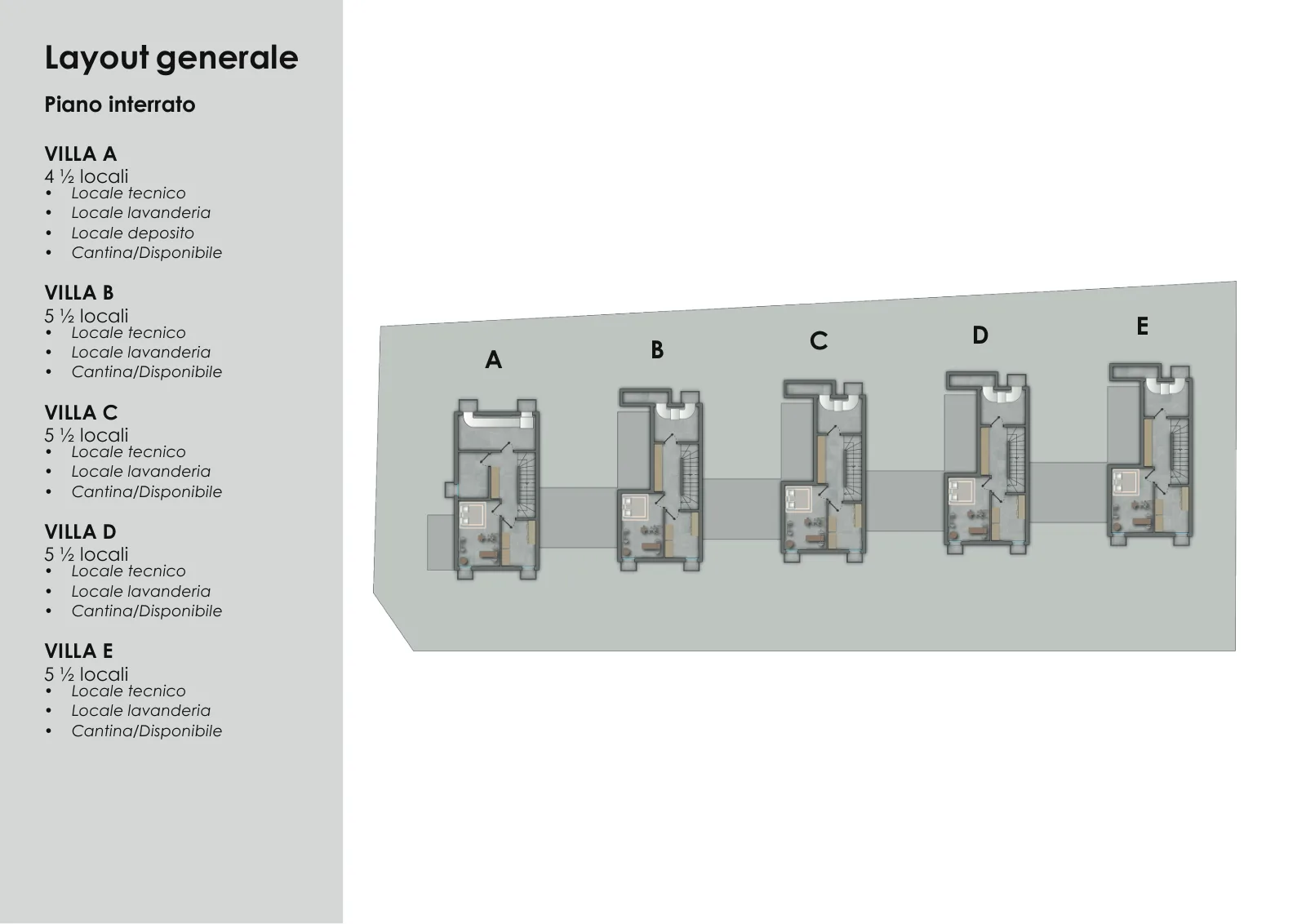 Layout generale

Piano interrato

VILLA A
4 ½ locali
• Locale tecnico
• Locale lavanderia
• Locale deposito
• Cantina/Disponibile

VILLA B
5 ½ locali
• Locale tecnico
• Locale lavanderia
• Cantina/Disponibile

VILLA C
5 ½ locali
• Locale tecnico
• Locale lavanderia
• Cantina/Disponibile

VILLA D
5 ½ locali
• Locale tecnico
• Locale lavanderia
• Cantina/Disponibile

VILLA E
5 ½ locali
• Locale tecnico
• Locale lavanderia
• Cantina/Disponibile

A

B

C

D

E